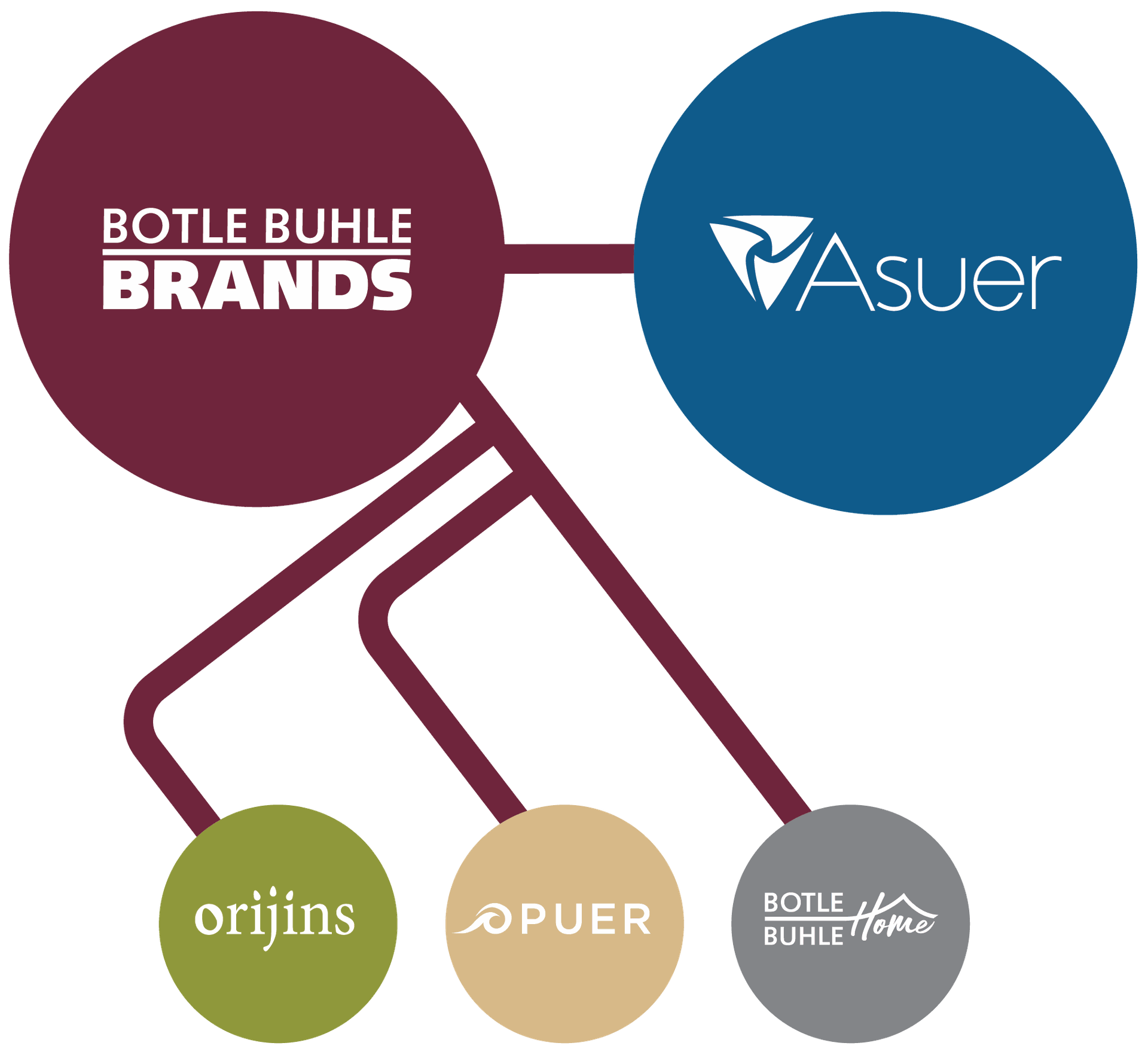 BOTLE BUHLE
BRANDS

Asuer

orijins

PUER

BOTLE
BUHLE Home